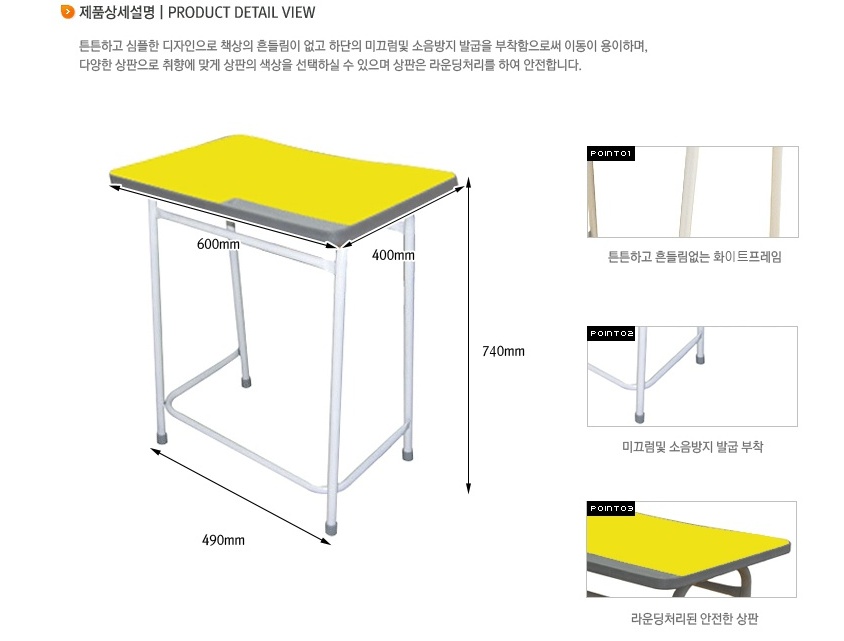 제품상세설명 | PRODUCT DETAIL VIEW

튼튼하고 심플한 디자인으로 책상의 흔들림이 없고 하단의 미끄럼및 소음방지 발굽을 부착함으로써 이동이 용이하며, 다양한 상판으로 취향에 맞게 상판의 색상을 선택하실 수 있으며 상판은 라운딩처리를 하여 안전합니다.

600mm

400mm

740mm

490mm

POINT01

튼튼하고 흔들림없는 화이트프레임

POINT02

미끄럼및 소음방지 발굽 부착

POINT03

라운딩처리된 안전한 상판