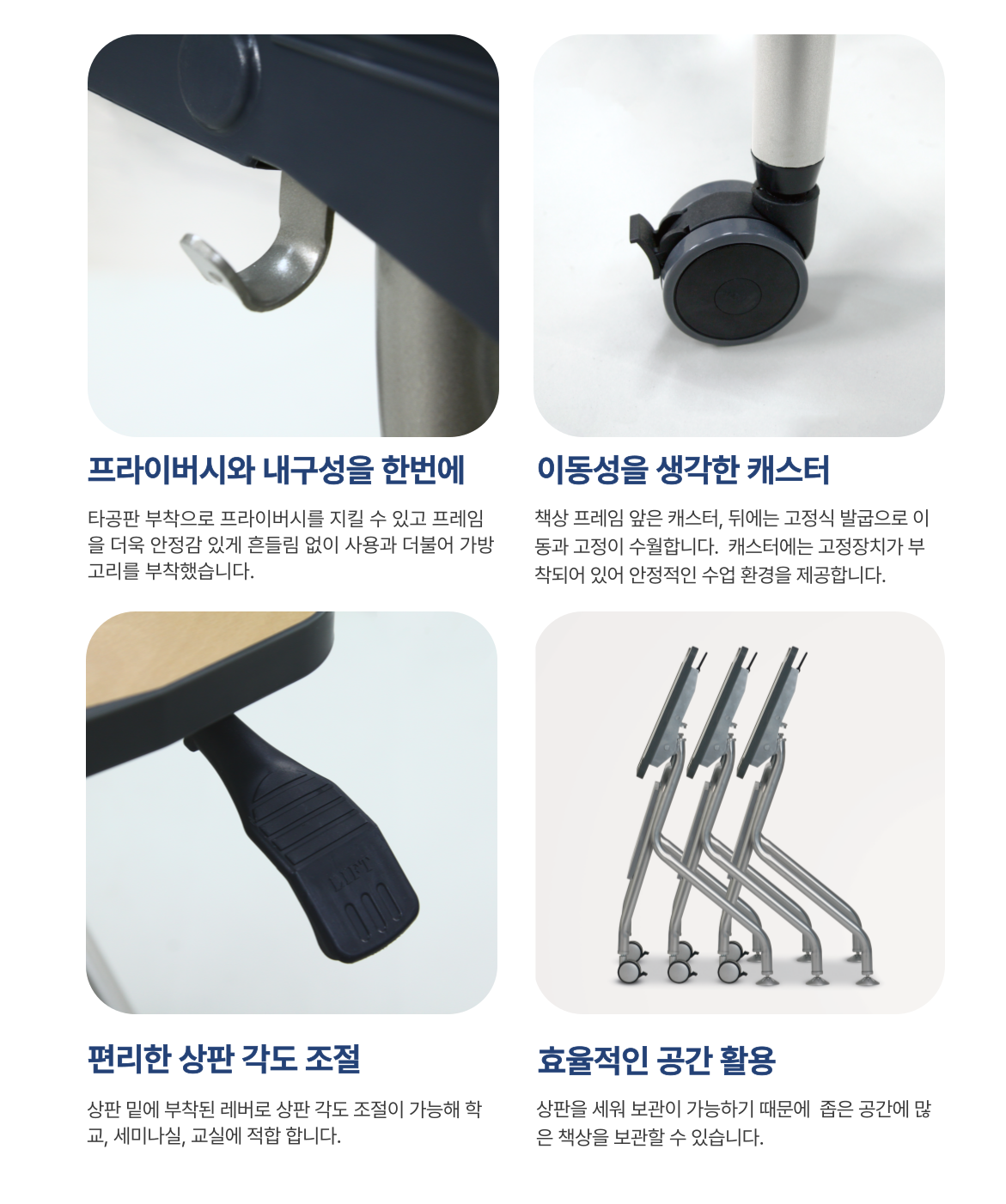 프라이버시와 내구성을 한번에

타공판 부착으로 프라이버시를 지킬 수 있고 프레임을 더욱 안정감 있게 흔들림 없이 사용과 더불어 가방고리를 부착했습니다.

이동성을 생각한 캐스터

책상 프레임 앞은 캐스터, 뒤에는 고정식 발굽으로 이동과 고정이 수월합니다. 캐스터에는 고정장치가 부착되어 있어 안정적인 수업 환경을 제공합니다.

LIFT

편리한 상판 각도 조절

상판 밑에 부착된 레버로 상판 각도 조절이 가능해 학교, 세미나실, 교실에 적합 합니다.

효율적인 공간 활용

상판을 세워 보관이 가능하기 때문에 좁은 공간에 많은 책상을 보관할 수 있습니다.