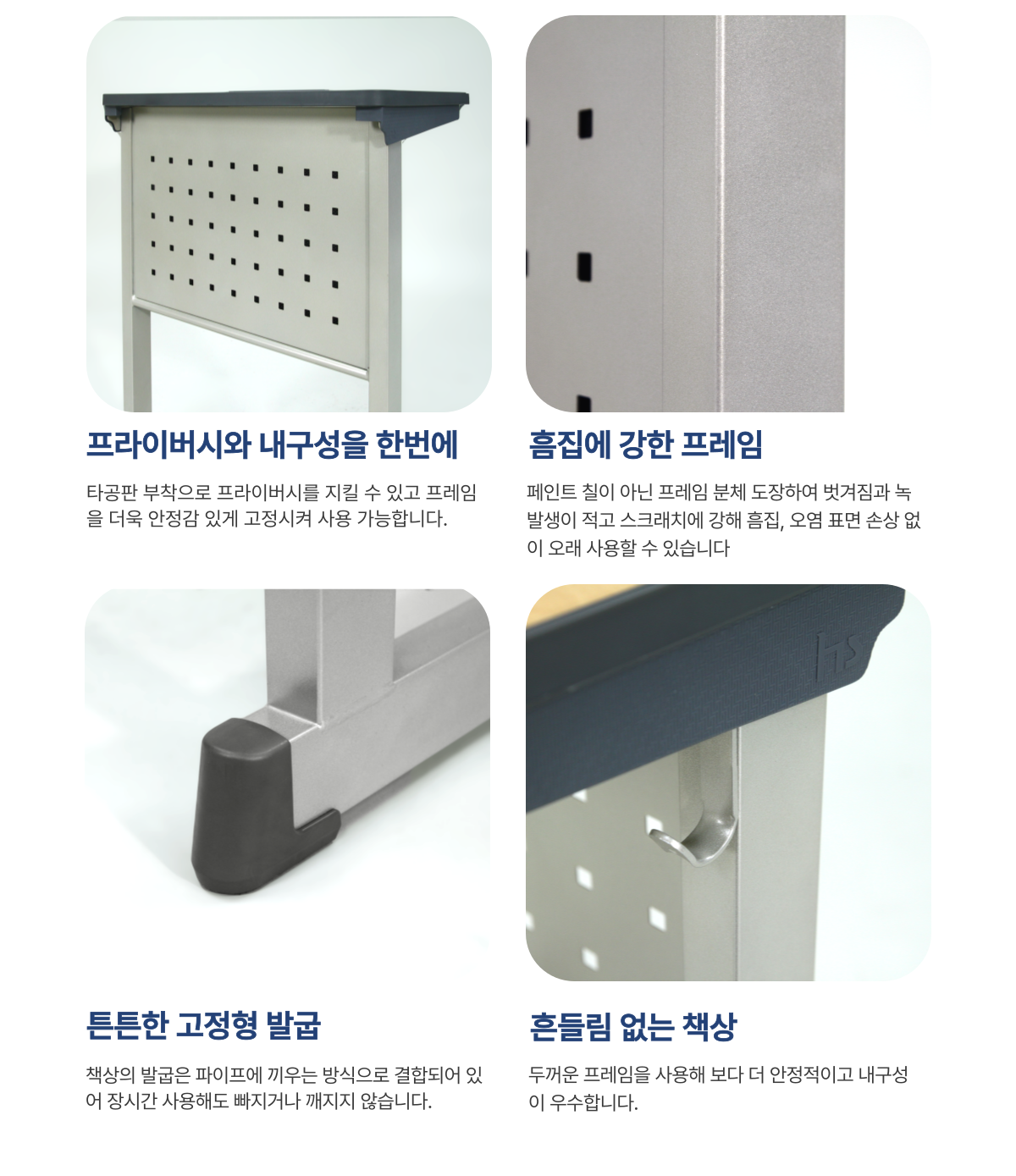 프라이버시와 내구성을 한번에

타공판 부착으로 프라이버시를 지킬 수 있고 프레임을 더욱 안정감 있게 고정시켜 사용 가능합니다.

흠집에 강한 프레임

페인트 칠이 아닌 프레임 분체 도장하여 벗겨짐과 녹 발생이 적고 스크래치에 강해 흠집, 오염 표면 손상 없이 오래 사용할 수 있습니다

튼튼한 고정형 발굽

책상의 발굽은 파이프에 끼우는 방식으로 결합되어 있어 장시간 사용해도 빠지거나 깨지지 않습니다.

흔들림 없는 책상

두꺼운 프레임을 사용해 보다 더 안정적이고 내구성이 우수합니다.