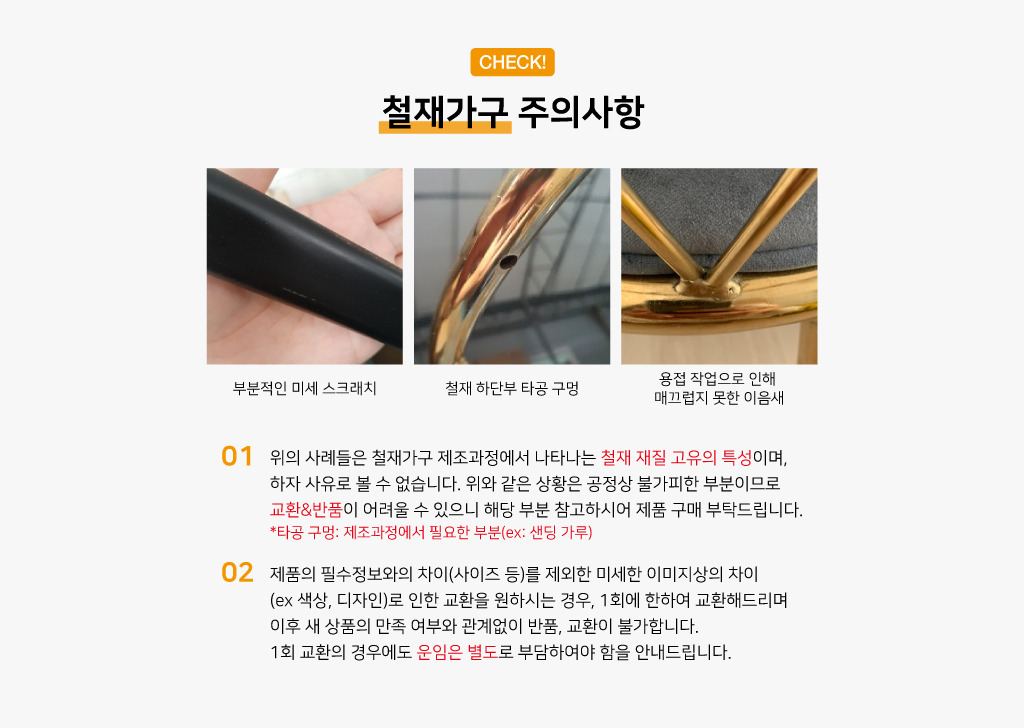 CHECK!

철재가구 주의사항

부분적인 미세 스크래치

철재 하단부 타공 구멍

용접 작업으로 인해 매끄럽지 못한 이음새

01 위의 사례들은 철재가구 제조과정에서 나타나는 철재 재질 고유의 특성이며, 하자 사유로 볼 수 없습니다. 위와 같은 상황은 공정상 불가피한 부분이므로 교환&반품이 어려울 수 있으니 해당 부분 참고하시어 제품 구매 부탁드립니다.
*타공 구멍: 제조과정에서 필요한 부분(ex: 샌딩 가루)

02 제품의 필수정보와의 차이(사이즈 등)를 제외한 미세한 이미지상의 차이 (ex 색상, 디자인)로 인한 교환을 원하시는 경우, 1회에 한하여 교환해드리며 이후 새 상품의 만족 여부와 관계없이 반품, 교환이 불가합니다.
1회 교환의 경우에도 운임은 별도로 부담하여야 함을 안내드립니다.