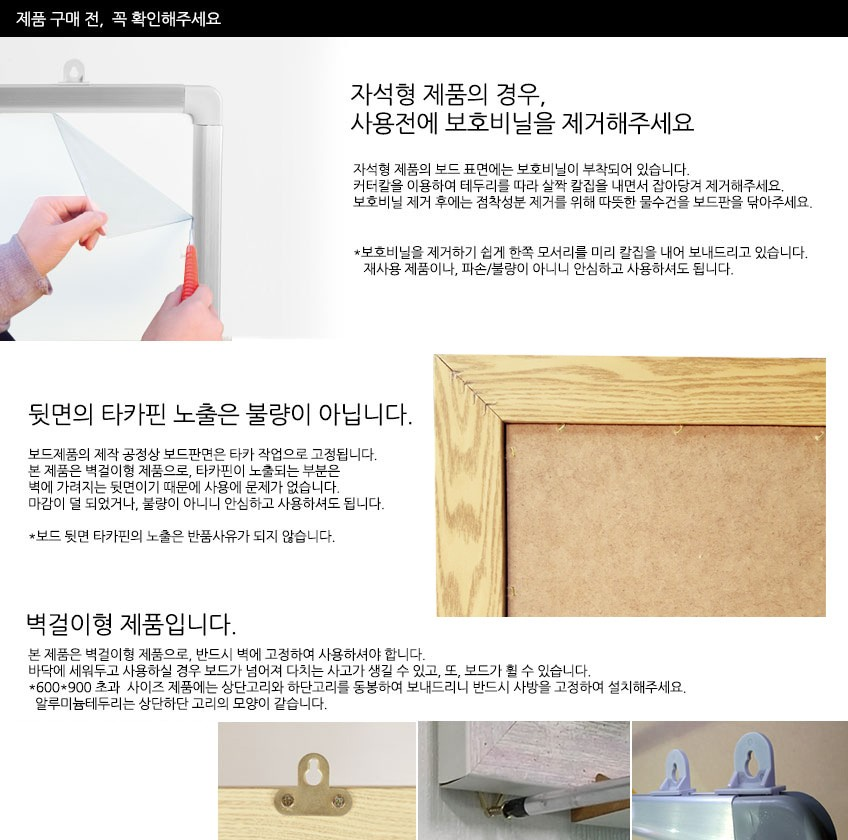 제품 구매 전, 꼭 확인해주세요

자석형 제품의 경우,
사용전에 보호비닐을 제거해주세요

자석형 제품의 보드 표면에는 보호비닐이 부착되어 있습니다.
커터칼을 이용하여 테두리를 따라 살짝 칼집을 내면서 잡아당겨 제거해주세요.
보호비닐 제거 후에는 점착성분 제거를 위해 따뜻한 물수건을 보드판을 닦아주세요.

*보호비닐을 제거하기 쉽게 한쪽 모서리를 미리 칼집을 내어 보내드리고 있습니다.
재사용 제품이나, 파손/불량이 아니니 안심하고 사용하셔도 됩니다.

뒷면의 타카핀 노출은 불량이 아닙니다.

보드제품의 제작 공정상 보드판면은 타카 작업으로 고정됩니다.
본 제품은 벽걸이형 제품으로, 타카핀이 노출되는 부분은
벽에 가려지는 뒷면이기 때문에 사용에 문제가 없습니다.
마감이 덜 되었거나, 불량이 아니니 안심하고 사용하셔도 됩니다.

*보드 뒷면 타카핀의 노출은 반품사유가 되지 않습니다.

벽걸이형 제품입니다.

본 제품은 벽걸이형 제품으로, 반드시 벽에 고정하여 사용하셔야 합니다.
바닥에 세워두고 사용하실 경우 보드가 넘어져 다치는 사고가 생길 수 있고, 또, 보드가 휠 수 있습니다.
*600*900 초과 사이즈 제품에는 상단고리와 하단고리를 동봉하여 보내드리니 반드시 사방을 고정하여 설치해주세요.
알루미늄테두리는 상단하단 고리의 모양이 같습니다.