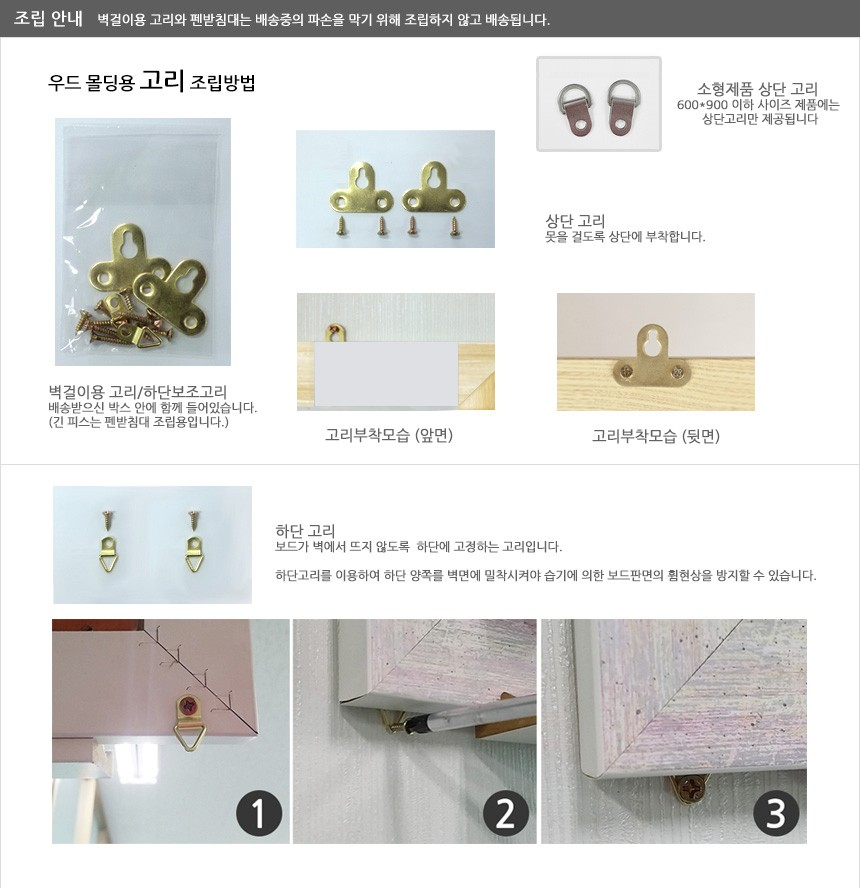 조립 안내 벽걸이용 고리와 펜받침대는 배송중의 파손을 막기 위해 조립하지 않고 배송됩니다.

우드 몰딩용 고리 조립방법

소형제품 상단 고리
600*900 이하 사이즈 제품에는 상단고리만 제공됩니다

상단 고리
못을 걸도록 상단에 부착합니다.

벽걸이용 고리/하단보조고리
배송받으신 박스 안에 함께 들어있습니다.
(긴 피스는 펜받침대 조립용입니다.)

고리부착모습 (앞면)

고리부착모습 (뒷면)

하단 고리
보드가 벽에서 뜨지 않도록 하단에 고정하는 고리입니다.

하단고리를 이용하여 하단 양쪽를 벽면에 밀착시켜야 습기에 의한 보드판면의 휨현상을 방지할 수 있습니다.

1

2

3