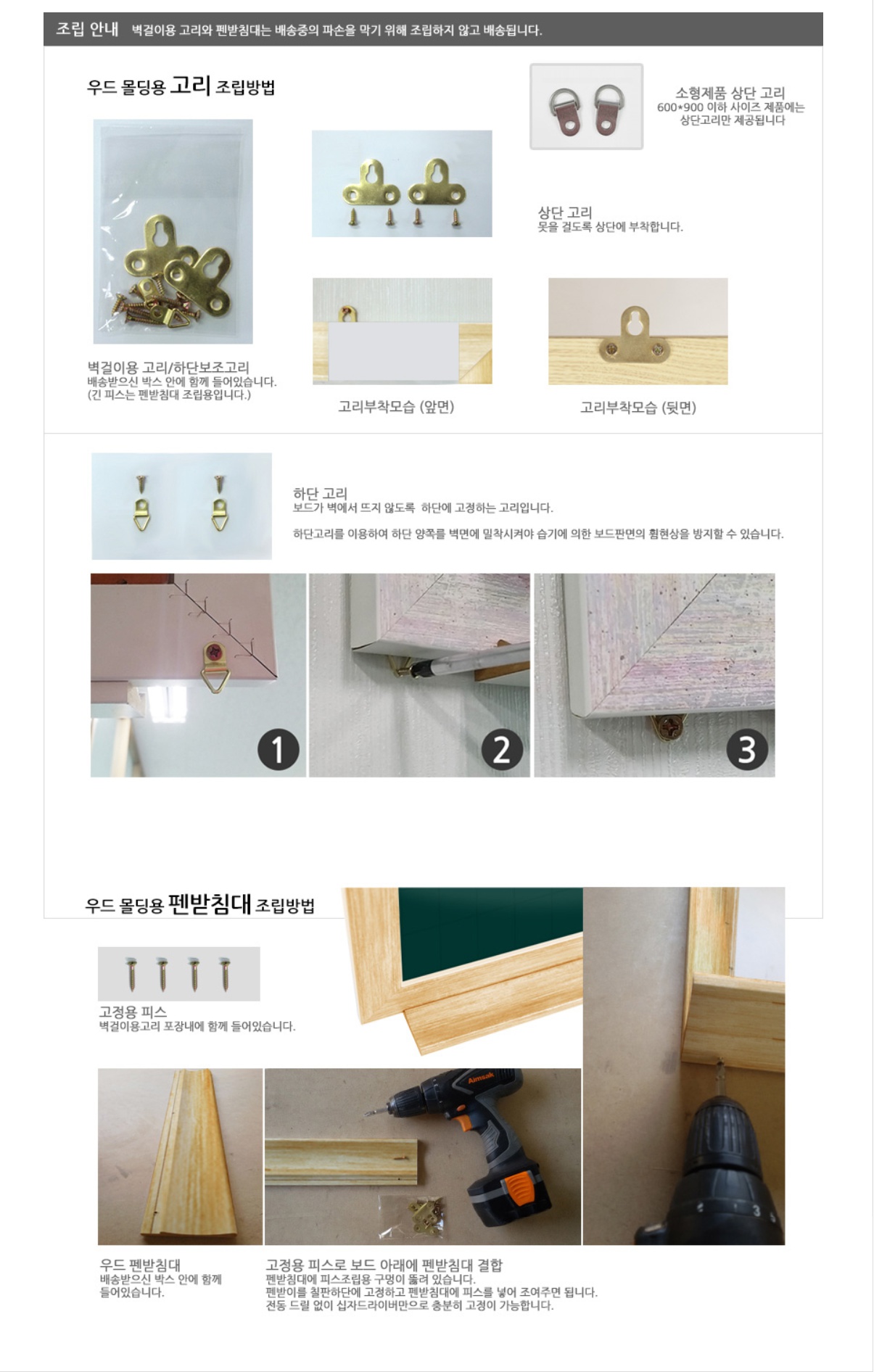 조립 안내 벽걸이용 고리와 펜받침대는 배송중의 파손을 막기 위해 조립하지 않고 배송됩니다.

우드 몰딩용 고리 조립방법

소형제품 상단 고리
600*900 이하 사이즈 제품에는 상단고리만 제공됩니다

상단 고리
못을 걸도록 상단에 부착합니다.

벽걸이용 고리/하단보조고리
배송받으신 박스 안에 함께 들어있습니다.
(긴 피스는 펜받침대 조립용입니다.)

고리부착모습 (앞면)

고리부착모습 (뒷면)

하단 고리
보드가 벽에서 뜨지 않도록 하단에 고정하는 고리입니다.

하단고리를 이용하여 하단 양쪽를 벽면에 밀착시켜야 습기에 의한 보드판면의 휨현상을 방지할 수 있습니다.

1

2

3

우드 몰딩용 펜받침대 조립방법

고정용 피스
벽걸이용고리 포장내에 함께 들어있습니다.

Aimsak

우드 펜받침대
배송받으신 박스 안에 함께 들어있습니다.

고정용 피스로 보드 아래에 펜받침대 결합
펜받침대에 피스조립용 구멍이 뚫려 있습니다.
펜받이를 칠판하단에 고정하고 펜받침대에 피스를 넣어 조여주면 됩니다.
전동 드릴 없이 십자드라이버만으로 충분히 고정이 가능합니다.