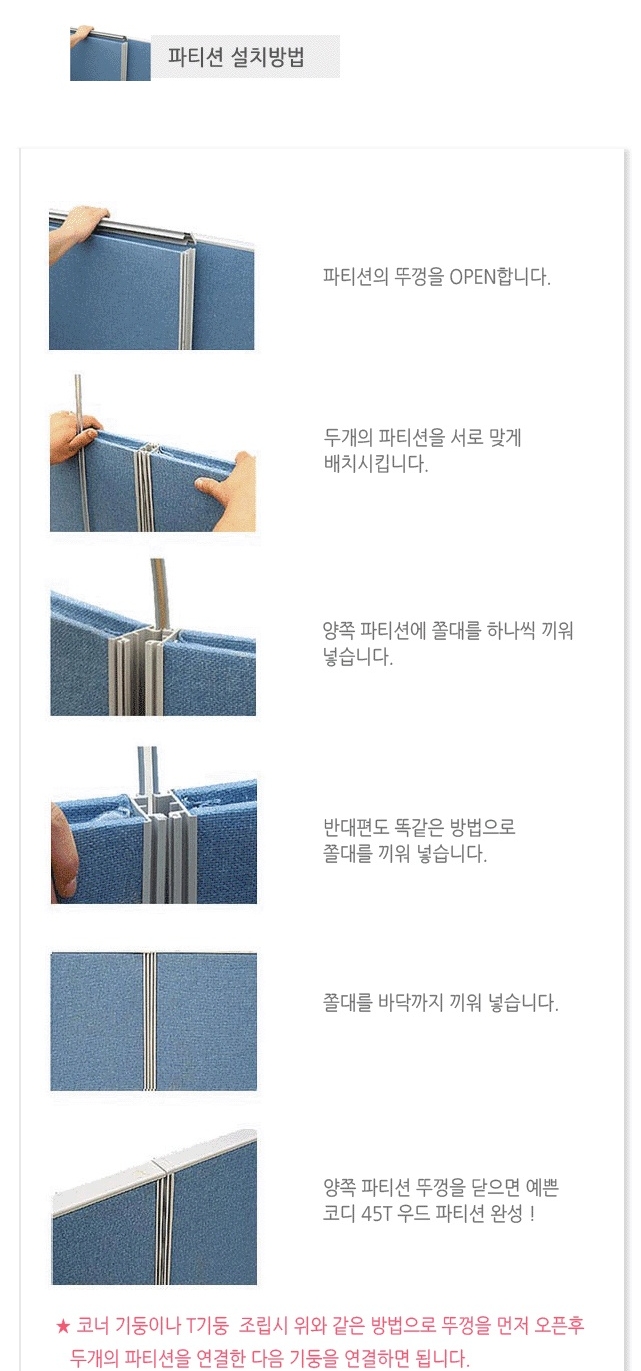 파티션 설치방법

파티션의 뚜껑을 OPEN합니다.

두개의 파티션을 서로 맞게 배치시킵니다.

양쪽 파티션에 쫄대를 하나씩 끼워 넣습니다.

반대편도 똑같은 방법으로 쫄대를 끼워 넣습니다.

쫄대를 바닥까지 끼워 넣습니다.

양쪽 파티션 뚜껑을 닫으면 예쁜 코디 45T 우드 파티션 완성 !

★ 코너 기둥이나 T기둥 조립시 위와 같은 방법으로 뚜껑을 먼저 오픈후 두개의 파티션을 연결한 다음 기둥을 연결하면 됩니다.