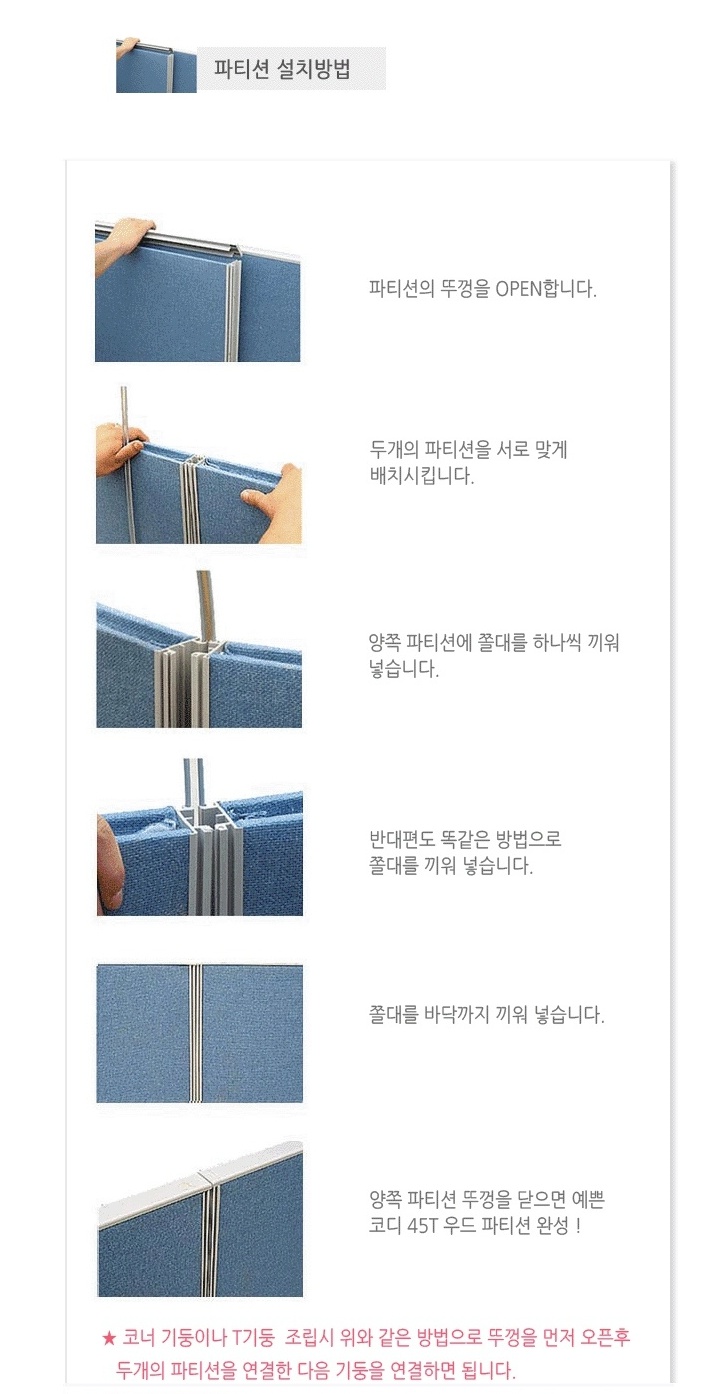 파티션 설치방법

파티션의 뚜껑을 OPEN합니다.

두개의 파티션을 서로 맞게 배치시킵니다.

양쪽 파티션에 쫄대를 하나씩 끼워 넣습니다.

반대편도 똑같은 방법으로 쫄대를 끼워 넣습니다.

쫄대를 바닥까지 끼워 넣습니다.

양쪽 파티션 뚜껑을 닫으면 예쁜 코디 45T 우드 파티션 완성 !

★ 코너 기둥이나 T기둥 조립시 위와 같은 방법으로 뚜껑을 먼저 오픈후 두개의 파티션을 연결한 다음 기둥을 연결하면 됩니다.